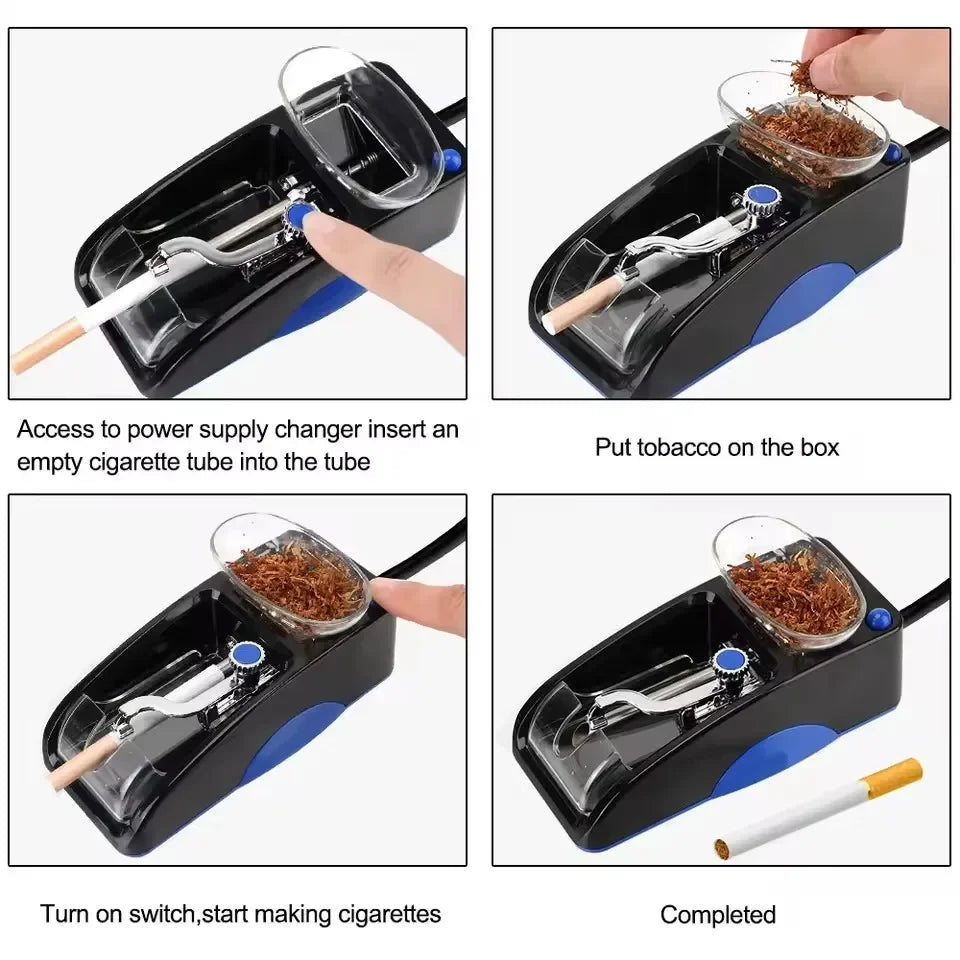 Access to power supply changer insert an empty cigarette tube into the tube

Put tobacco on the box

Turn on switch,start making cigarettes

Completed